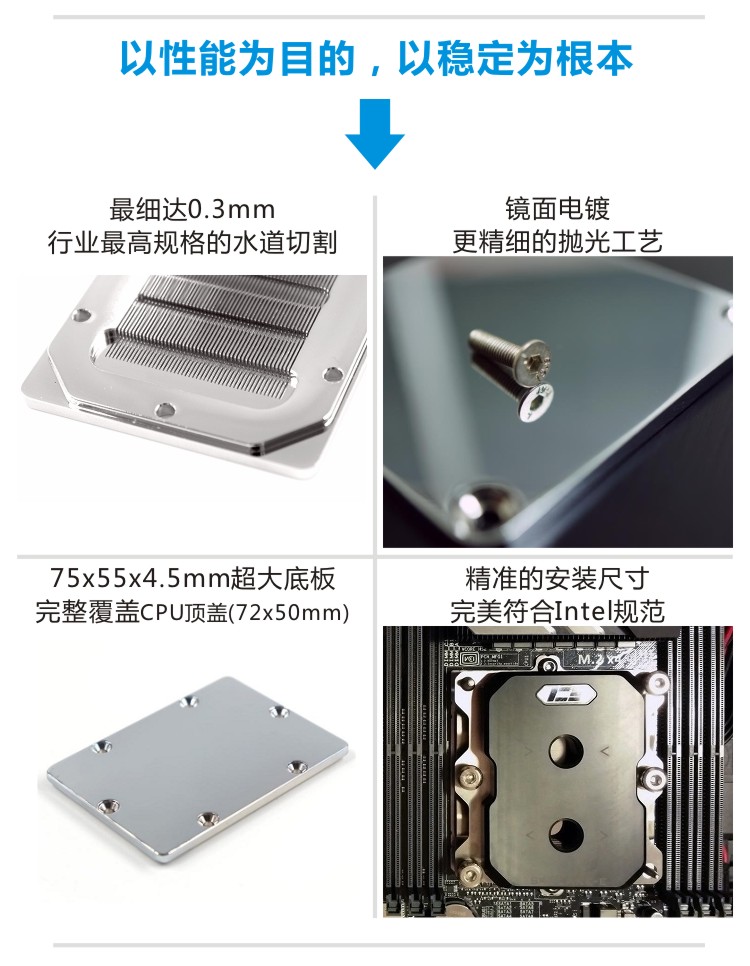 以性能为目的，以稳定为根本

最细达0.3mm
行业最高规格的水道切割

镜面电镀
更精细的抛光工艺

75x55x4.5mm超大底板
完整覆盖CPU顶盖(72x50mm)

精准的安装尺寸
完美符合Intel规范

M.2