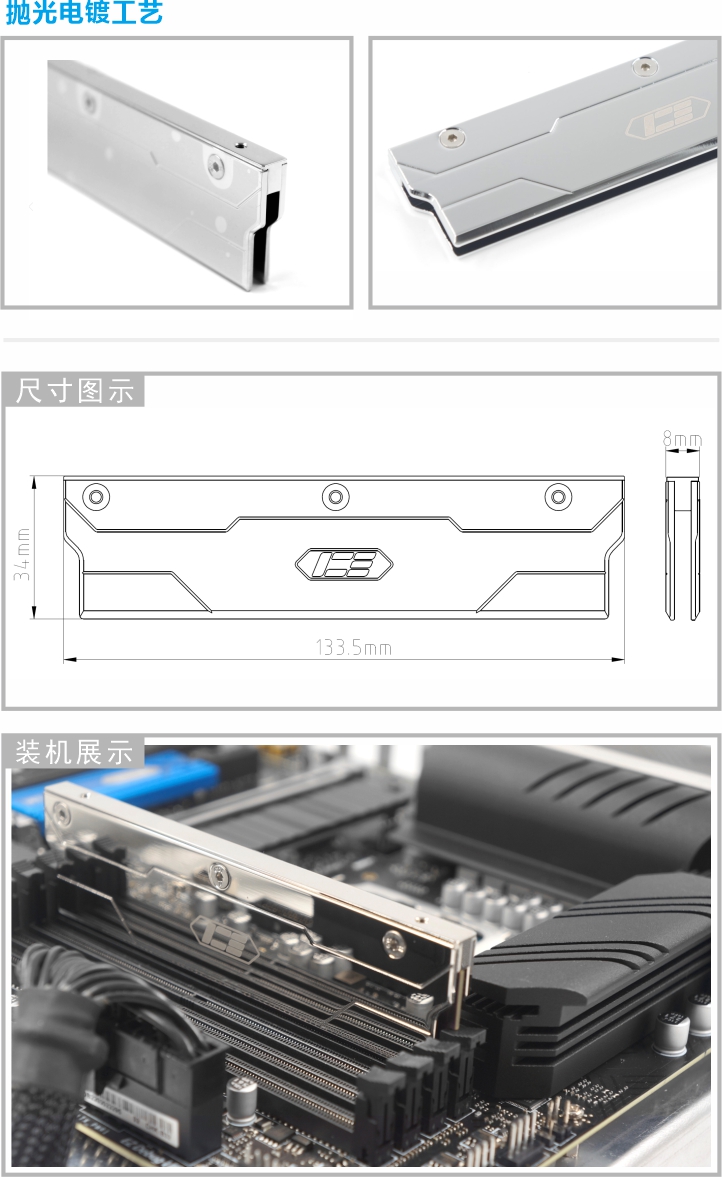 抛光电镀工艺

尺寸图示

8mm

34mm

133.5mm

装机展示